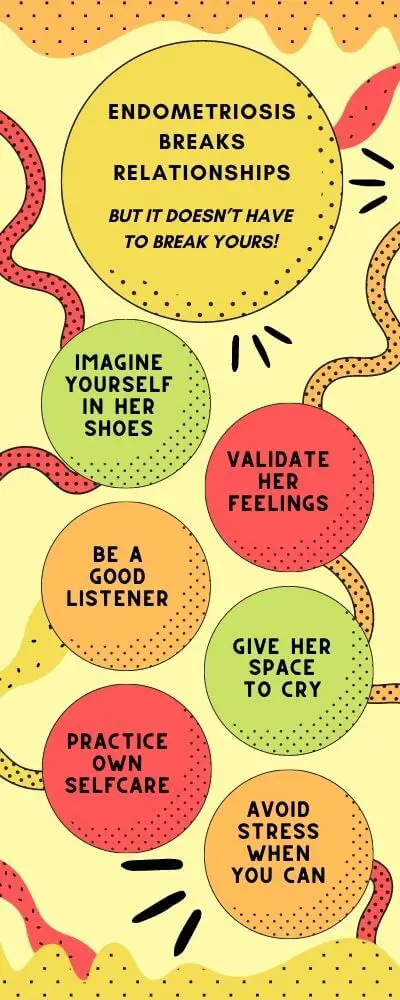 ENDOMETRIOSIS BREAKS RELATIONSHIPS

BUT IT DOESN'T HAVE TO BREAK YOURS!

IMAGINE YOURSELF IN HER SHOES

VALIDATE HER FEELINGS

BE A GOOD LISTENER

GIVE HER SPACE TO CRY

PRACTICE OWN SELFCARE

AVOID STRESS WHEN YOU CAN